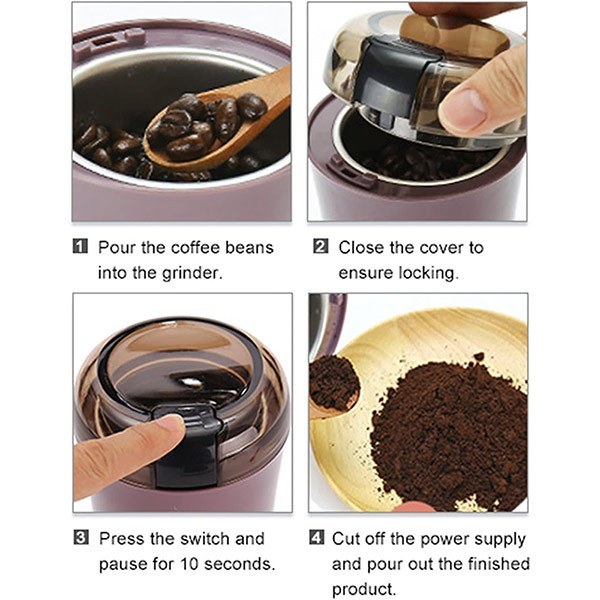 1 Pour the coffee beans into the grinder.

2 Close the cover to ensure locking.

3 Press the switch and pause for 10 seconds.

4 Cut off the power supply and pour out the finished product.